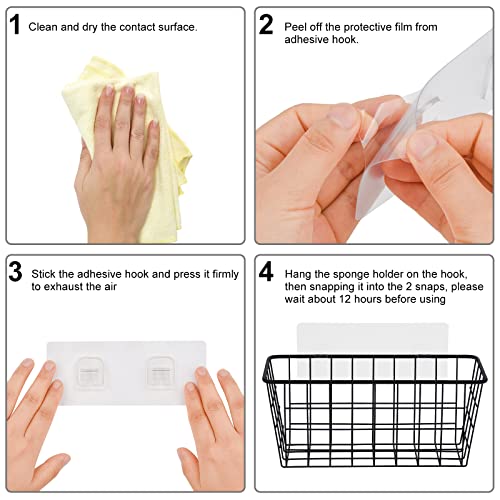 1 Clean and dry the contact surface.

2 Peel off the protective film from adhesive hook.

3 Stick the adhesive hook and press it firmly to exhaust the air

4 Hang the sponge holder on the hook, then snapping it into the 2 snaps, please wait about 12 hours before using