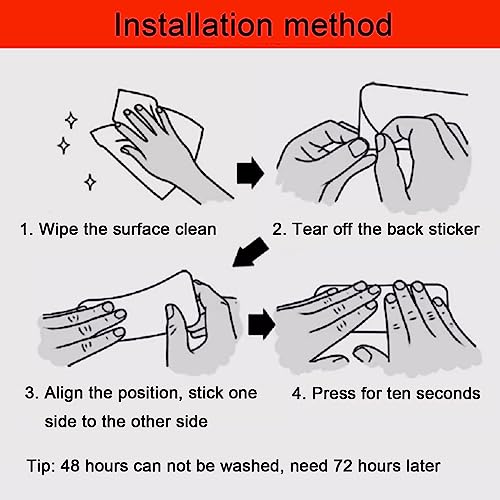 Installation method

1. Wipe the surface clean

2. Tear off the back sticker

3. Align the position, stick one side to the other side

4. Press for ten seconds

Tip: 48 hours can not be washed, need 72 hours later