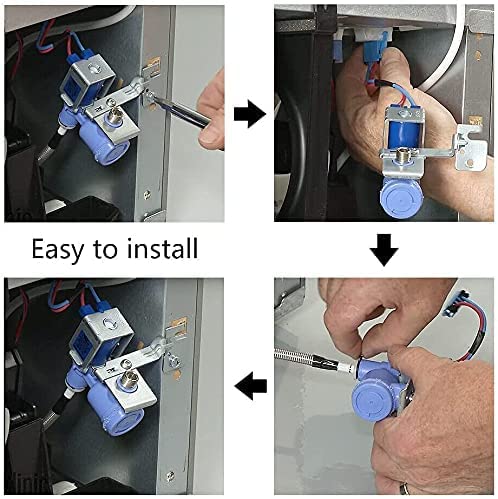 Easy to install