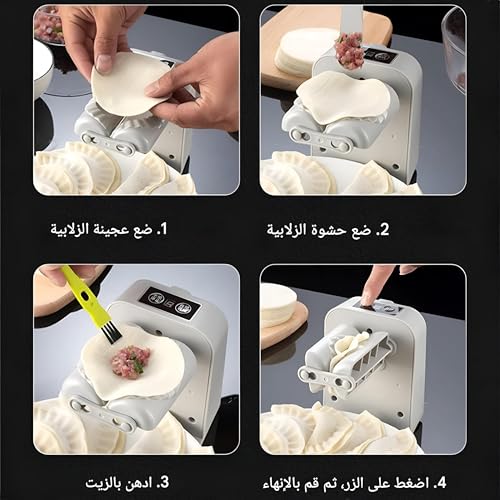 1. ضع عجينة الزلابية

2. ضع حشوة الزلابية

3. ادهن بالزيت

4. اضغط على الزر، ثم قم بالإنهاء