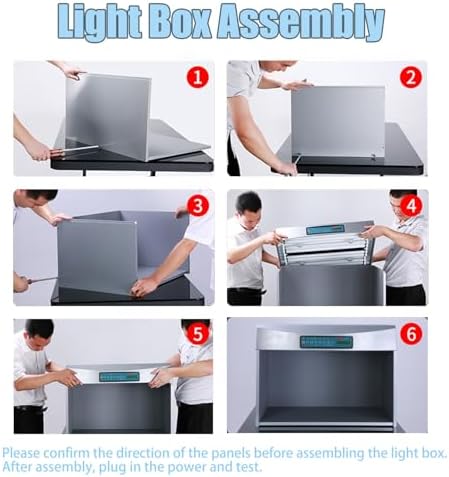 Light Box Assembly

1

2

3

4

5

6

Please confirm the direction of the panels before assembling the light box.
After assembly, plug in the power and test.