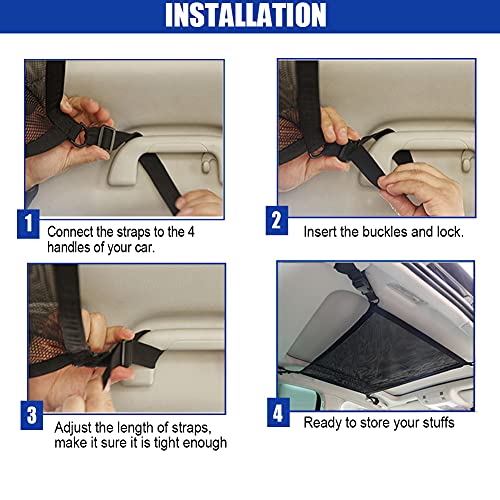 INSTALLATION

1
Connect the straps to the 4 handles of your car.

2
Insert the buckles and lock.

3
Adjust the length of straps, make it sure it is tight enough

4
Ready to store your stuffs