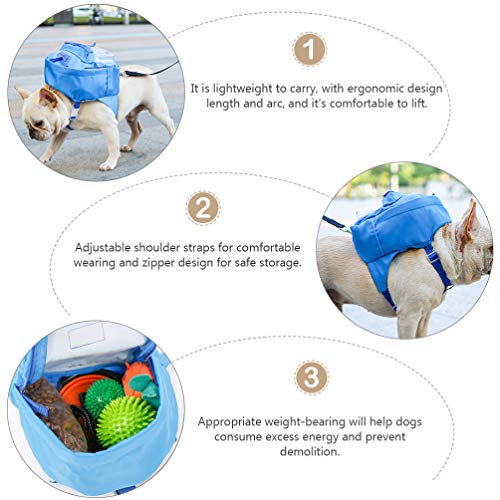 1

It is lightweight to carry, with ergonomic design length and arc, and it's comfortable to lift.

2

Adjustable shoulder straps for comfortable wearing and zipper design for safe storage.

3

Appropriate weight-bearing will help dogs consume excess energy and prevent demolition.