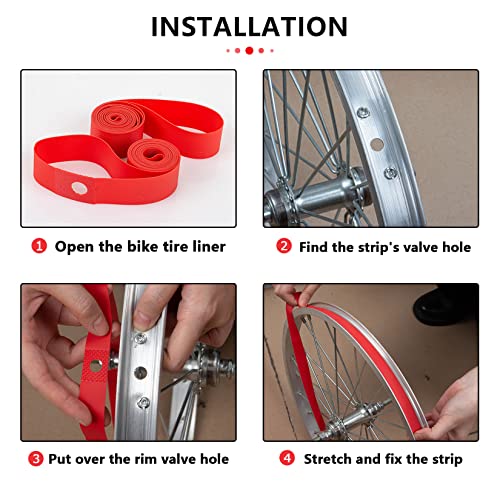 INSTALLATION

1 Open the bike tire liner

2 Find the strip's valve hole

3 Put over the rim valve hole

4 Stretch and fix the strip