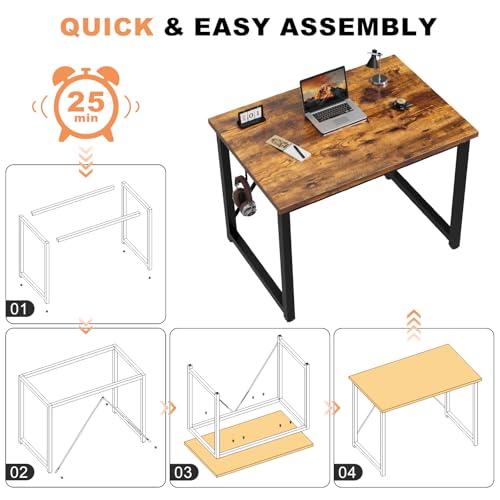 QUICK & EASY ASSEMBLY

25
min

01

02

03

04