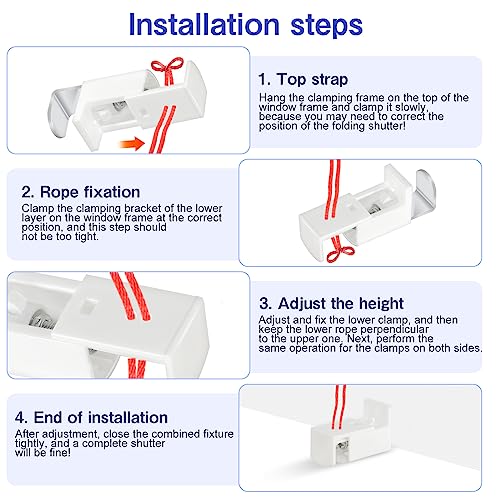 Installation steps

1. Top strap
Hang the clamping frame on the top of the window frame and clamp it slowly, because you may need to correct the position of the folding shutter!

2. Rope fixation
Clamp the clamping bracket of the lower layer on the window frame at the correct position, and this step should not be too tight.

3. Adjust the height
Adjust and fix the lower clamp, and then keep the lower rope perpendicular to the upper one. Next, perform the same operation for the clamps on both sides.

4. End of installation
After adjustment, close the combined fixture tightly, and a complete shutter will be fine!