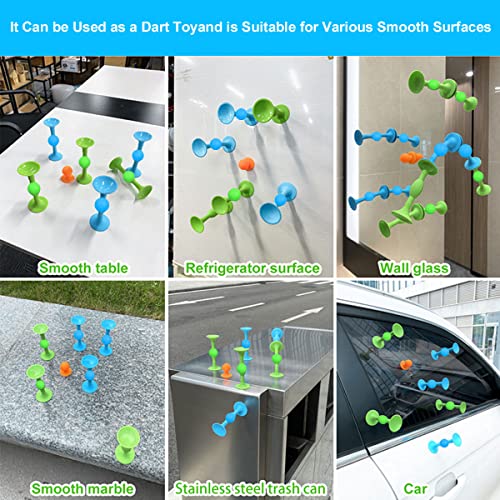 It Can be Used as a Dart Toyand is Suitable for Various Smooth Surfaces

Smooth table

Refrigerator surface

Wall glass

Smooth marble

Stainless steel trash can

Car