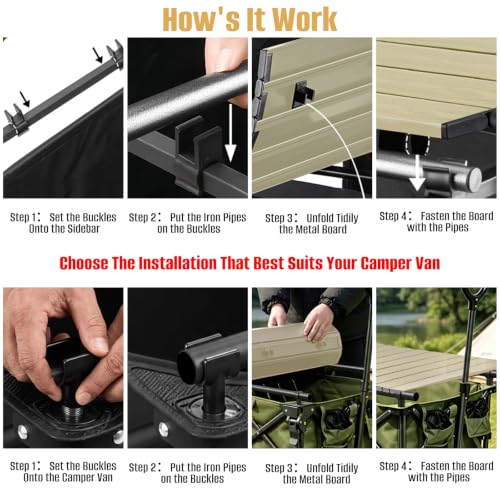 How's It Work

Step 1: Set the Buckles Onto the Sidebar

Step 2: Put the Iron Pipes on the Buckles

Step 3: Unfold Tidily the Metal Board

Step 4: Fasten the Board with the Pipes

Choose The Installation That Best Suits Your Camper Van

Step 1: Set the Buckles Onto the Camper Van

Step 2: Put the Iron Pipes on the Buckles

Step 3: Unfold Tidily the Metal Board

Step 4: Fasten the Board with the Pipes