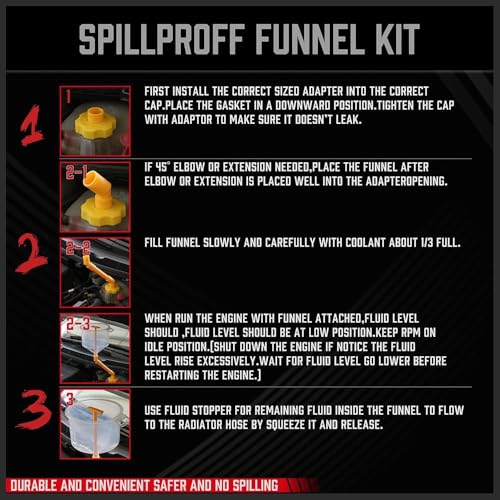 SPILLPROFF FUNNEL KIT

1

1

FIRST INSTALL THE CORRECT SIZED ADAPTER INTO THE CORRECT CAP.PLACE THE GASKET IN A DOWNWARD POSITION.TIGHTEN THE CAP WITH ADAPTOR TO MAKE SURE IT DOESN'T LEAK.

2-1

IF 45° ELBOW OR EXTENSION NEEDED,PLACE THE FUNNEL AFTER ELBOW OR EXTENSION IS PLACED WELL INTO THE ADAPTEROPENING.

2

2-2

FILL FUNNEL SLOWLY AND CAREFULLY WITH COOLANT ABOUT 1/3 FULL.

2-3

WHEN RUN THE ENGINE WITH FUNNEL ATTACHED,FLUID LEVEL SHOULD ,FLUID LEVEL SHOULD BE AT LOW POSITION.KEEP RPM ON IDLE POSITION.(SHUT DOWN THE ENGINE IF NOTICE THE FLUID LEVEL RISE EXCESSIVELY.WAIT FOR FLUID LEVEL GO LOWER BEFORE RESTARTING THE ENGINE.)

3

3

USE FLUID STOPPER FOR REMAINING FLUID INSIDE THE FUNNEL TO FLOW TO THE RADIATOR HOSE BY SQUEEZE IT AND RELEASE.

DURABLE AND CONVENIENT SAFER AND NO SPILLING