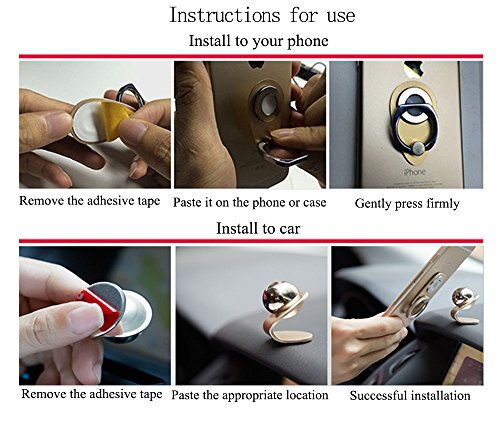 Instructions for use

Install to your phone

iPhone

Remove the adhesive tape

Paste it on the phone or case

Gently press firmly

Install to car

Remove the adhesive tape

Paste the appropriate location

Successful installation