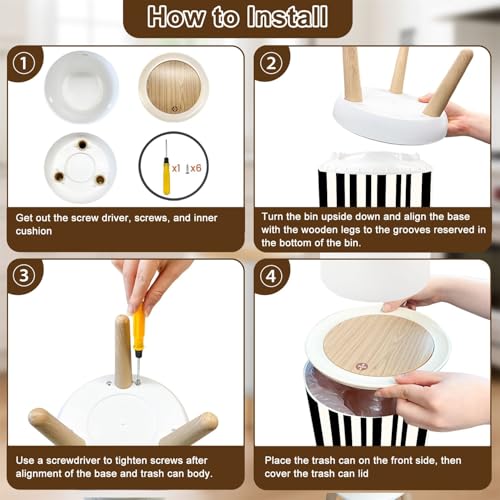 How to Install

①

x1 x6

Get out the screw driver, screws, and inner cushion

②

Turn the bin upside down and align the base with the wooden legs to the grooves reserved in the bottom of the bin.

③

Use a screwdriver to tighten screws after alignment of the base and trash can body.

④

Place the trash can on the front side, then cover the trash can lid