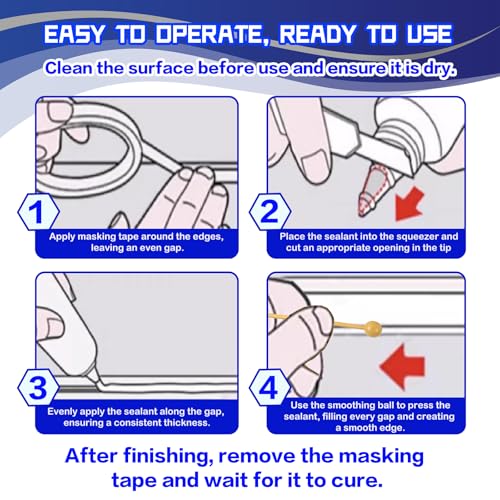 EASY TO OPERATE, READY TO USE

Clean the surface before use and ensure it is dry.

1

Apply masking tape around the edges, leaving an even gap.

2

Place the sealant into the squeezer and cut an appropriate opening in the tip

3

Evenly apply the sealant along the gap, ensuring a consistent thickness.

4

Use the smoothing ball to press the sealant, filling every gap and creating a smooth edge.

After finishing, remove the masking tape and wait for it to cure.