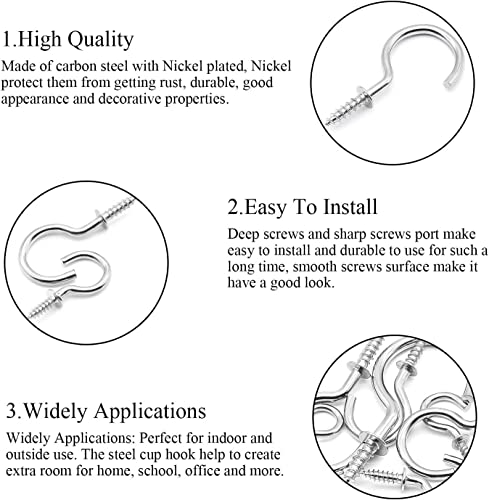 1.High Quality

Made of carbon steel with Nickel plated, Nickel protect them from getting rust, durable, good appearance and decorative properties.

2.Easy To Install

Deep screws and sharp screws port make easy to install and durable to use for such a long time, smooth screws surface make it have a good look.

3.Widely Applications

Widely Applications: Perfect for indoor and outside use. The steel cup hook help to create extra room for home, school, office and more.