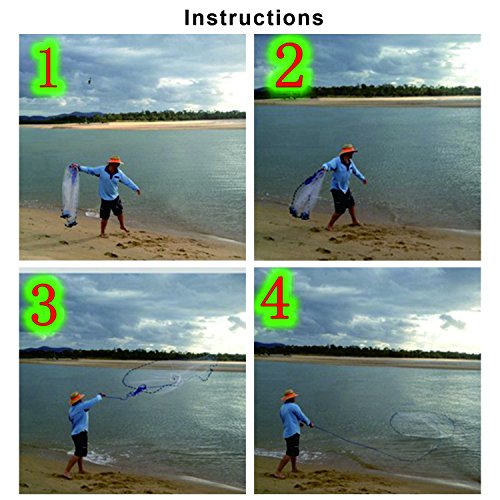 Instructions

1

2

3

4