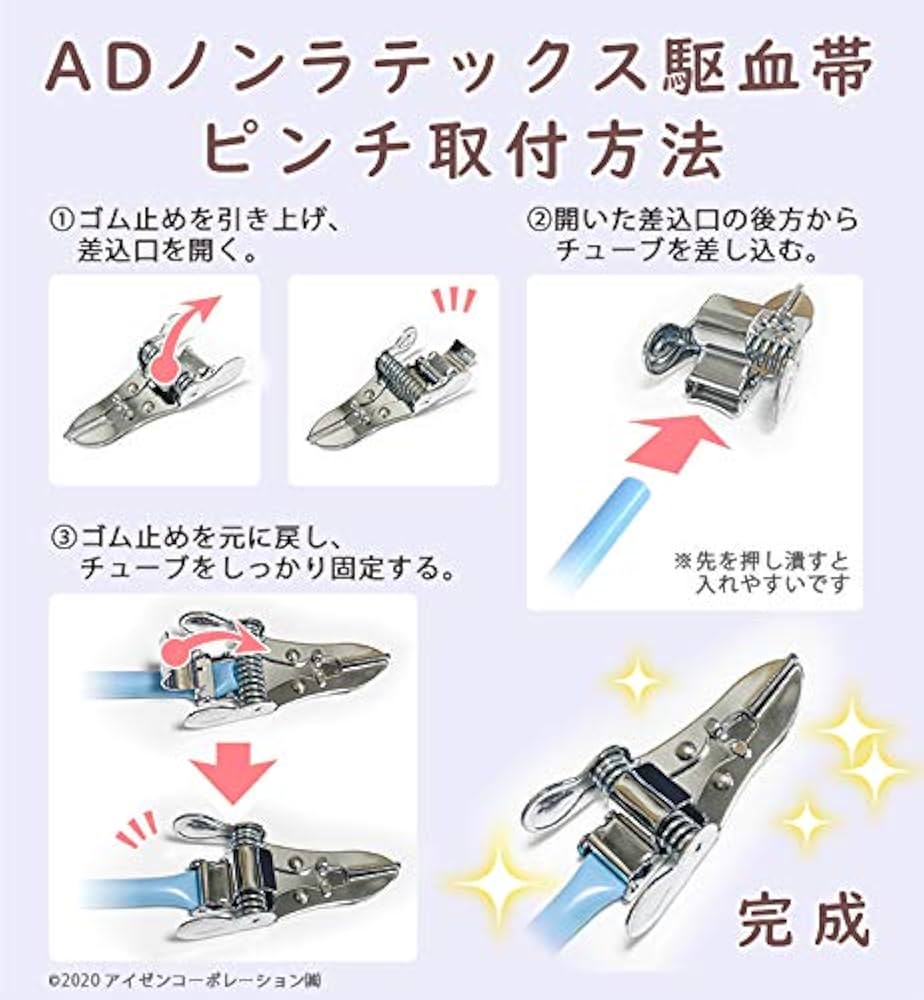 ADノンラテックス駆血帯
ピンチ取付方法

①ゴム止めを引き上げ、差込口を開く。

②開いた差込口の後方からチューブを差し込む。

※先を押し潰すと入れやすいです

③ゴム止めを元に戻し、チューブをしっかり固定する。

完成

©2020 アイゼンコーポレーション㈱