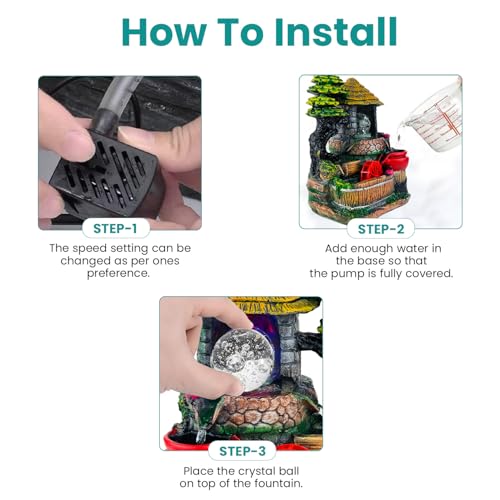 How To Install

STEP-1

The speed setting can be changed as per ones preference.

STEP-2

Add enough water in the base so that the pump is fully covered.

STEP-3

Place the crystal ball on top of the fountain.