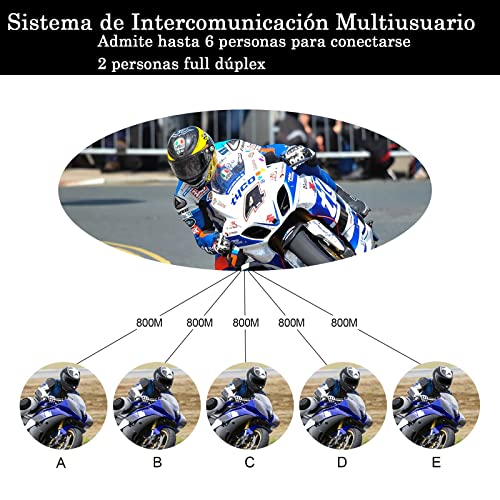 Sistema de Intercomunicación Multiusuario
Admite hasta 6 personas para conectarse
2 personas full dúplex

tyco
4

800M 800M 800M 800M 800M

A B C D E