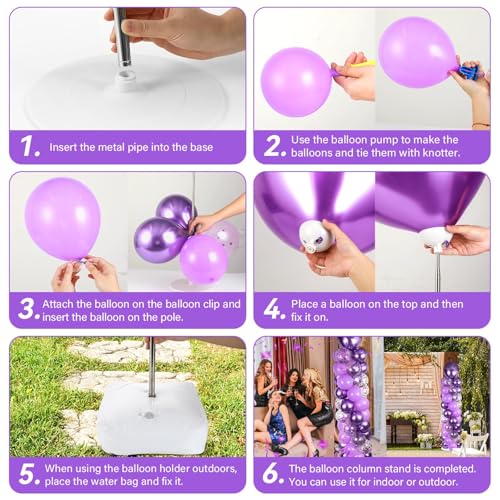 1. Insert the metal pipe into the base

2. Use the balloon pump to make the balloons and tie them with knotter.

3. Attach the balloon on the balloon clip and insert the balloon on the pole.

4. Place a balloon on the top and then fix it on.

5. When using the balloon holder outdoors, place the water bag and fix it.

6. The balloon column stand is completed. You can use it for indoor or outdoor.