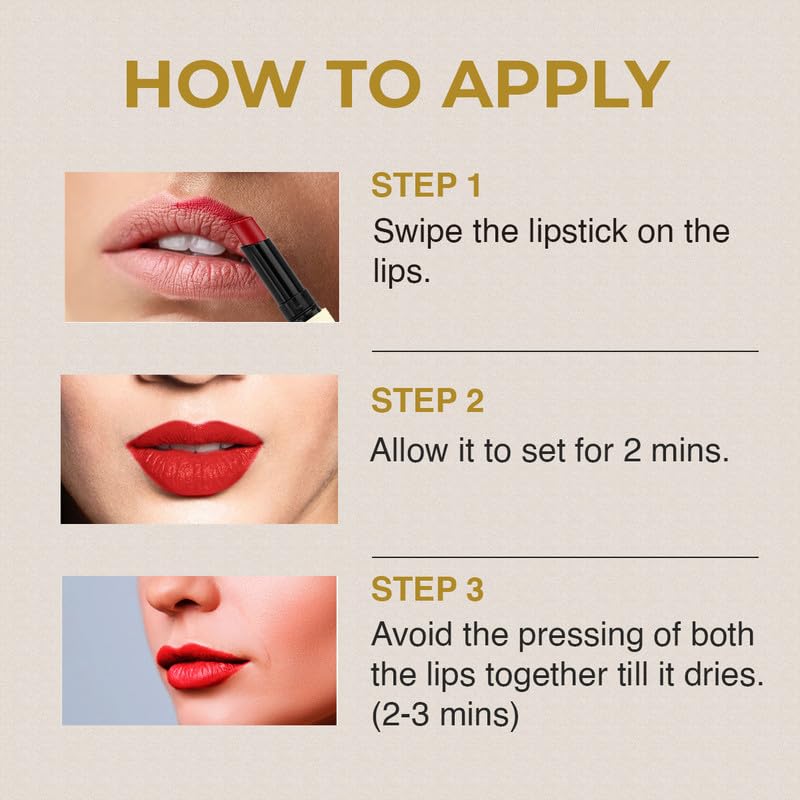 HOW TO APPLY

STEP 1
Swipe the lipstick on the lips.

STEP 2
Allow it to set for 2 mins.

STEP 3
Avoid the pressing of both the lips together till it dries. (2-3 mins)