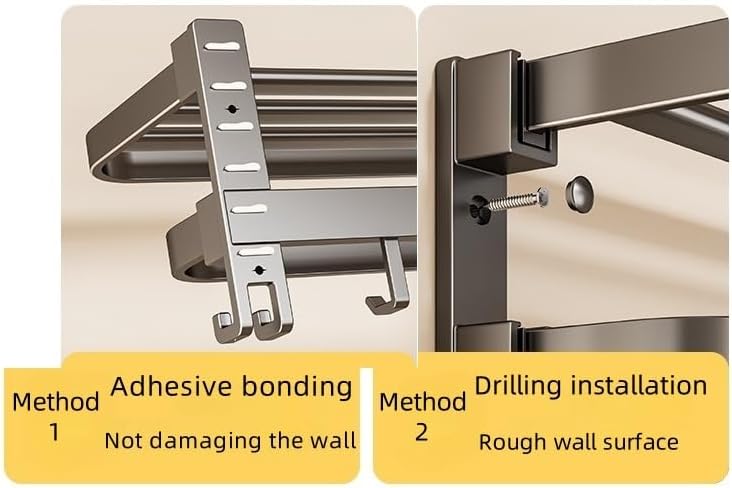 Method 1

Adhesive bonding

Not damaging the wall

Method 2

Drilling installation

Rough wall surface