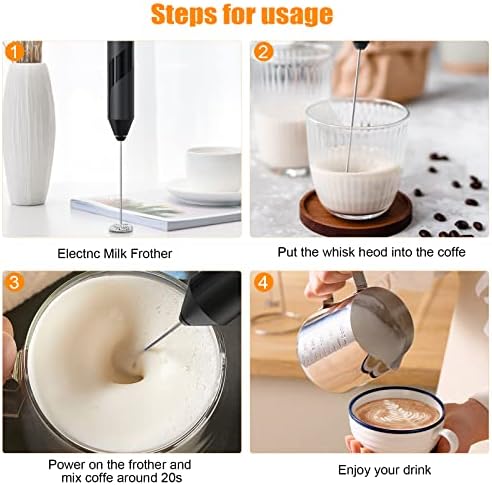 Steps for usage

1

Electnc Milk Frother

2

Put the whisk heod into the coffe

3

Power on the frother and mix coffe around 20s

4

Enjoy your drink