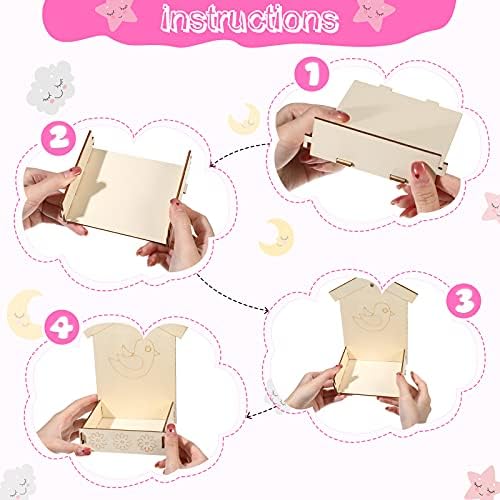 instructions

1

2

3

4