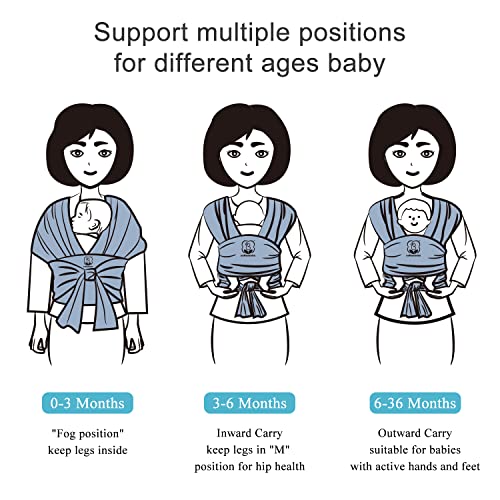 Support multiple positions for different ages baby

0-3 Months

"Fog position" keep legs inside

3-6 Months

Inward Carry keep legs in "M" position for hip health

6-36 Months

Outward Carry suitable for babies with active hands and feet