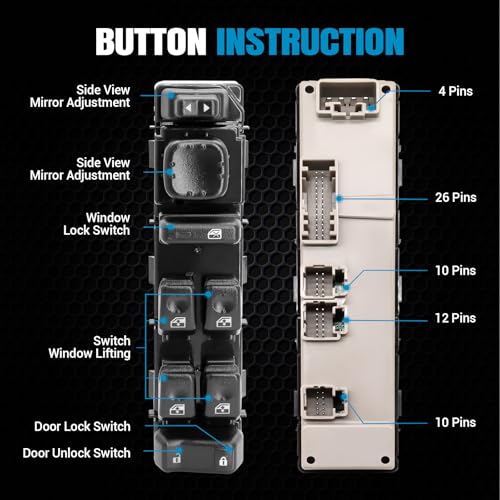 BUTTON INSTRUCTION

Side View Mirror Adjustment

Side View Mirror Adjustment

Window Lock Switch

Switch Window Lifting

Door Lock Switch

Door Unlock Switch

4 Pins

26 Pins

10 Pins

12 Pins

10 Pins