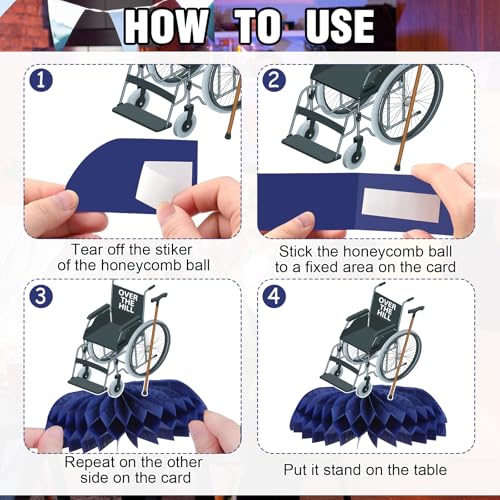 HOW TO USE

1

Tear off the stiker of the honeycomb ball

2

Stick the honeycomb ball to a fixed area on the card

3

OVER THE HILL

Repeat on the other side on the card

4

OVER THE HILL

Put it stand on the table