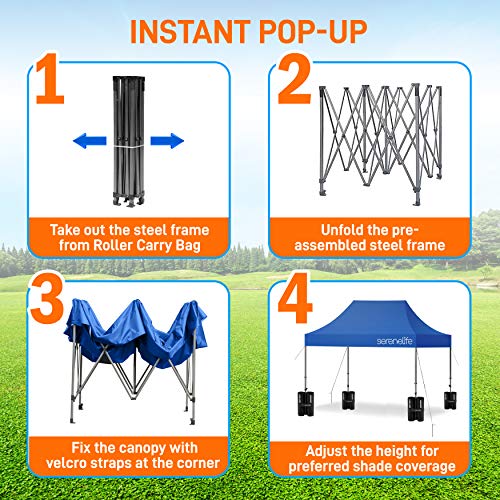 INSTANT POP-UP

1

Take out the steel frame from Roller Carry Bag

2

Unfold the pre-assembled steel frame

3

Fix the canopy with velcro straps at the corner

4

serenelife

Adjust the height for preferred shade coverage