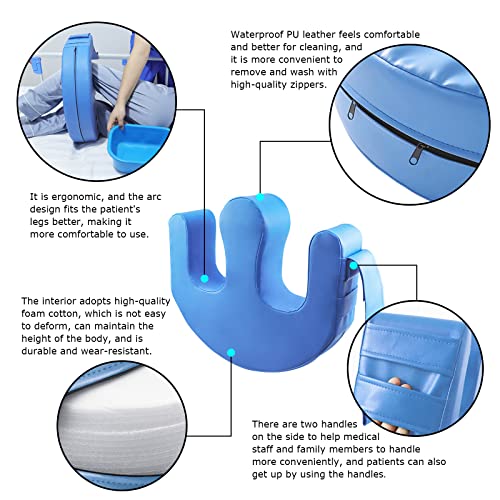 Waterproof PU leather feels comfortable and better for cleaning, and it is more convenient to remove and wash with high-quality zippers.

It is ergonomic, and the arc design fits the patient's legs better, making it more comfortable to use.

The interior adopts high-quality foam cotton, which is not easy to deform, can maintain the height of the body, and is durable and wear-resistant.

There are two handles on the side to help medical staff and family members to handle more conveniently, and patients can also get up by using the handles.