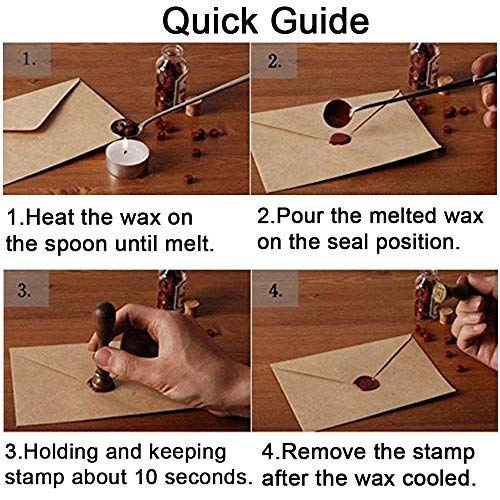 Quick Guide

1.

2.

1.Heat the wax on the spoon until melt.

2.Pour the melted wax on the seal position.

3.

4.

3.Holding and keeping stamp about 10 seconds.

4.Remove the stamp after the wax cooled.