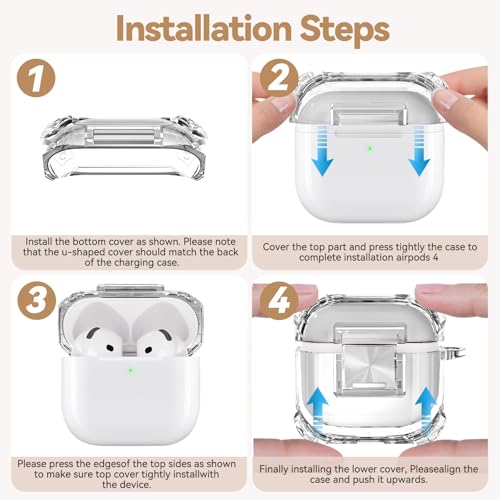 Installation Steps

1

Install the bottom cover as shown. Please note that the u-shaped cover should match the back of the charging case.

2

Cover the top part and press tightly the case to complete installation airpods 4

3

Please press the edgesof the top sides as shown to make sure top cover tightly installwith the device.

4

Finally installing the lower cover, Pleasealign the case and push it upwards.