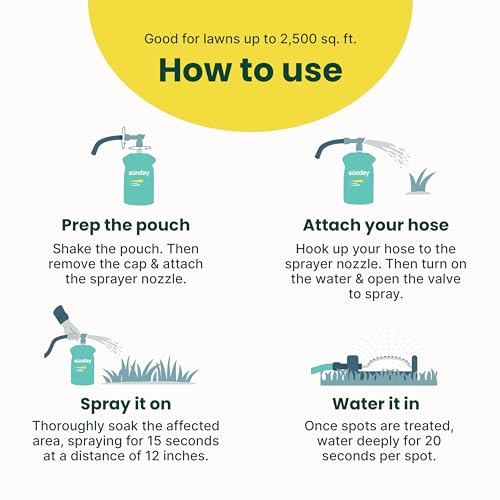 Good for lawns up to 2,500 sq. ft.

How to use

sunday

Prep the pouch

Shake the pouch. Then remove the cap & attach the sprayer nozzle.

sunday

Attach your hose

Hook up your hose to the sprayer nozzle. Then turn on the water & open the valve to spray.

sunday

Spray it on

Thoroughly soak the affected area, spraying for 15 seconds at a distance of 12 inches.

Water it in

Once spots are treated, water deeply for 20 seconds per spot.