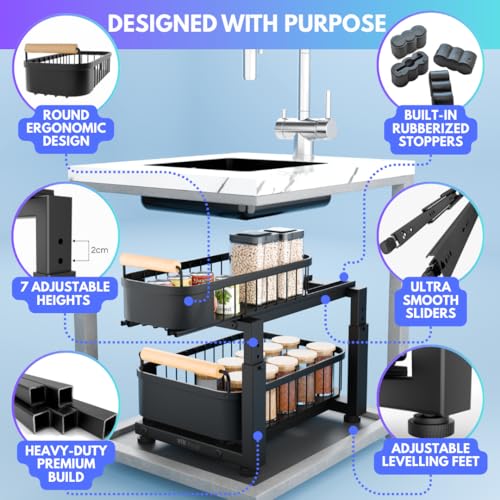 DESIGNED WITH PURPOSE

ROUND ERGONOMIC DESIGN

BUILT-IN RUBBERIZED STOPPERS

2cm

7 ADJUSTABLE HEIGHTS

ULTRA SMOOTH SLIDERS

HEAVY-DUTY PREMIUM BUILD

ADJUSTABLE LEVELLING FEET