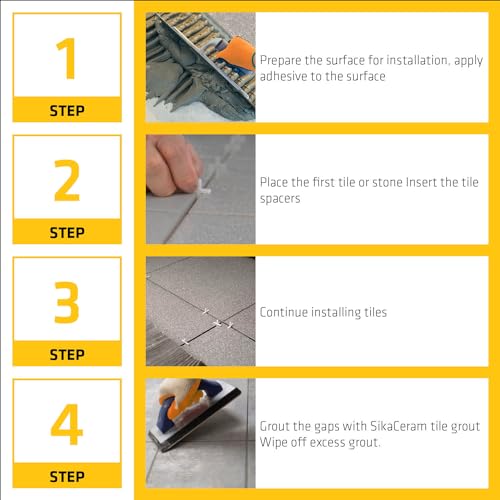 1
STEP

Prepare the surface for installation, apply adhesive to the surface

2
STEP

Place the first tile or stone Insert the tile spacers

3
STEP

Continue installing tiles

4
STEP

Grout the gaps with SikaCeram tile grout Wipe off excess grout.