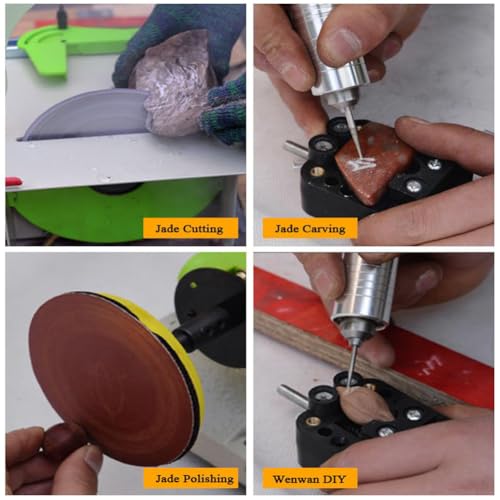 Jade Cutting

Jade Carving

Jade Polishing

Wenwan DIY