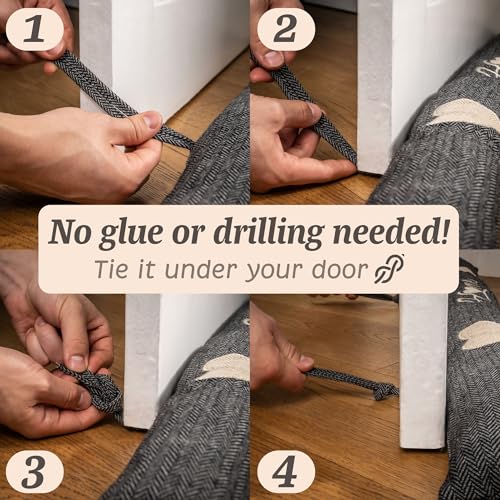 1

2

No glue or drilling needed!

Tie it under your door

3

4