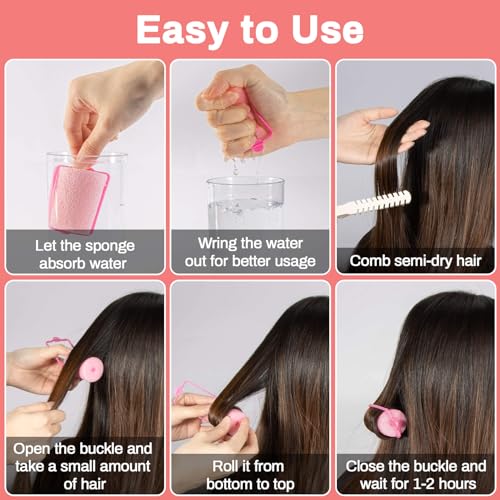 Easy to Use

Let the sponge absorb water

Wring the water out for better usage

Comb semi-dry hair

Open the buckle and take a small amount of hair

Roll it from bottom to top

Close the buckle and wait for 1-2 hours