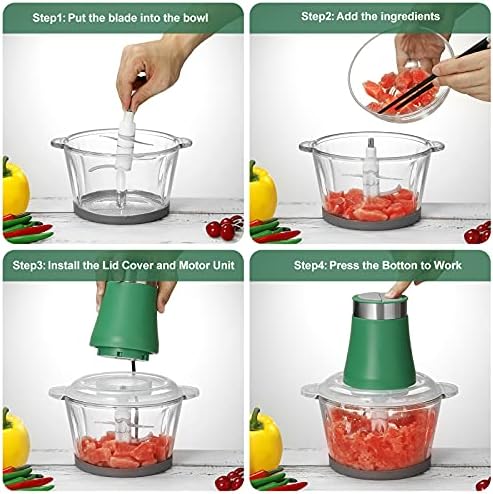 Step1: Put the blade into the bowl

Step2: Add the ingredients

Step3: Install the Lid Cover and Motor Unit

Step4: Press the Botton to Work