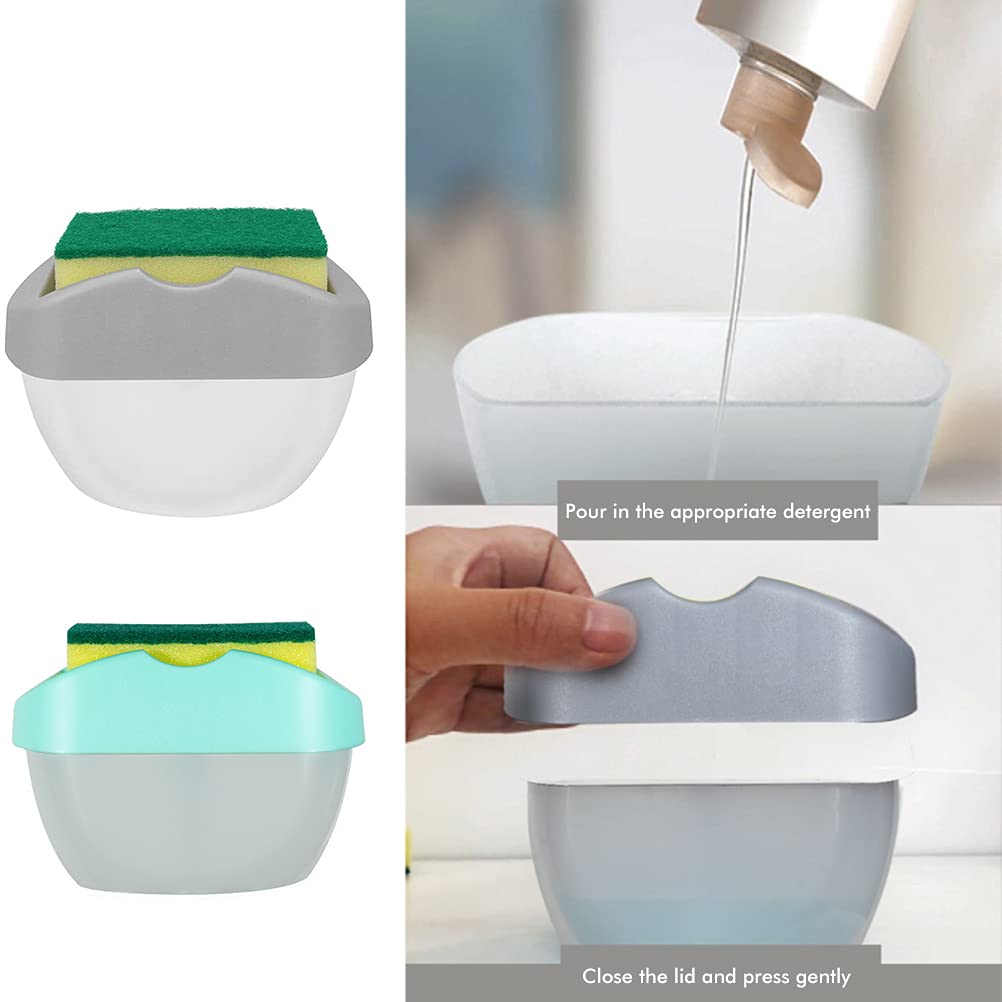 Pour in the appropriate detergent

Close the lid and press gently