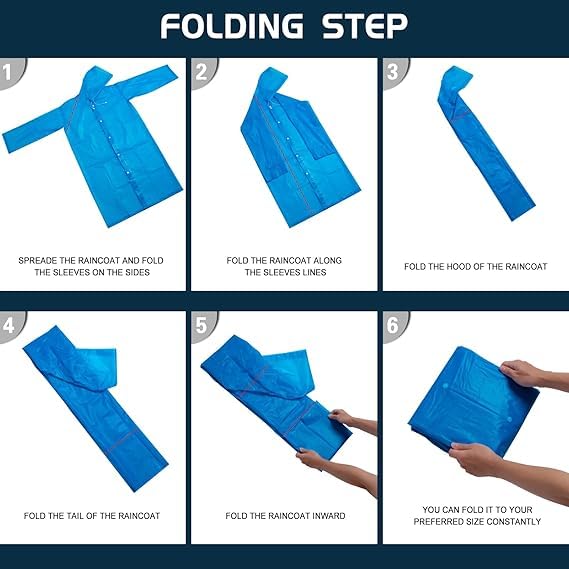 FOLDING STEP

1

SPREADE THE RAINCOAT AND FOLD THE SLEEVES ON THE SIDES

2

FOLD THE RAINCOAT ALONG THE SLEEVES LINES

3

FOLD THE HOOD OF THE RAINCOAT

4

FOLD THE TAIL OF THE RAINCOAT

5

FOLD THE RAINCOAT INWARD

6

YOU CAN FOLD IT TO YOUR PREFERRED SIZE CONSTANTLY