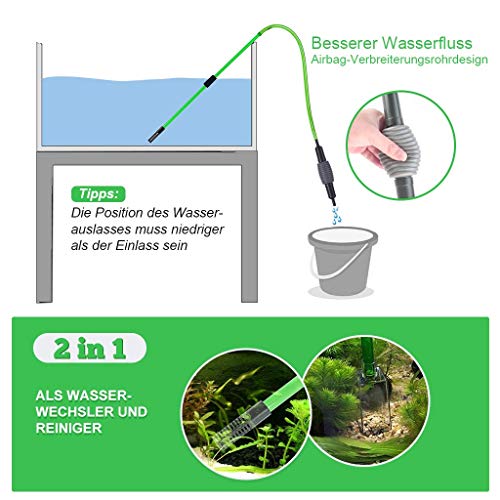 Besserer Wasserfluss
Airbag-Verbreiterungsrohrdesign

Tipps:
Die Position des Wasserauslasses muss niedriger als der Einlass sein

2 in 1

ALS WASSERWECHSLER UND REINIGER