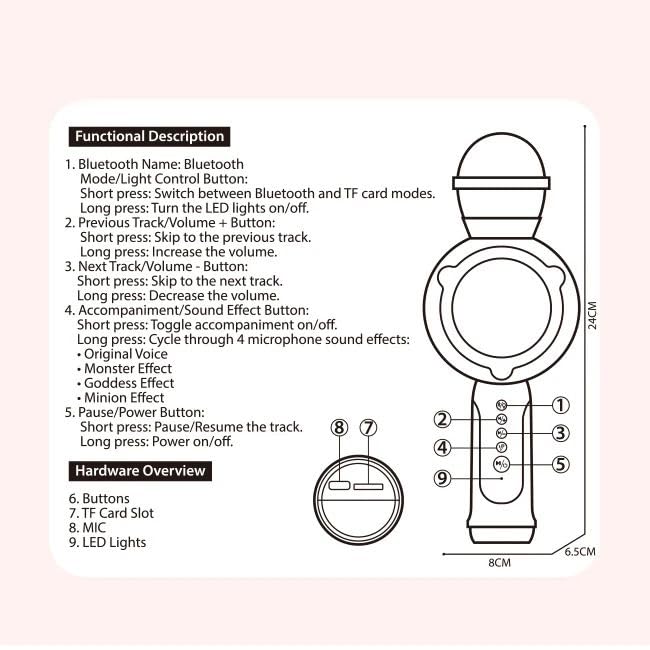 Functional Description

1. Bluetooth Name: Bluetooth Mode/Light Control Button:
Short press: Switch between Bluetooth and TF card modes.
Long press: Turn the LED lights on/off.
2. Previous Track/Volume + Button:
Short press: Skip to the previous track.
Long press: Increase the volume.
3. Next Track/Volume - Button:
Short press: Skip to the next track.
Long press: Decrease the volume.
4. Accompaniment/Sound Effect Button:
Short press: Toggle accompaniment on/off.
Long press: Cycle through 4 microphone sound effects:
• Original Voice
• Monster Effect
• Goddess Effect
• Minion Effect
5. Pause/Power Button:
Short press: Pause/Resume the track.
Long press: Power on/off.

Hardware Overview

6. Buttons
7. TF Card Slot
8. MIC
9. LED Lights

8 7

1 2 3 4 5 9

24CM
8CM
6.5CM