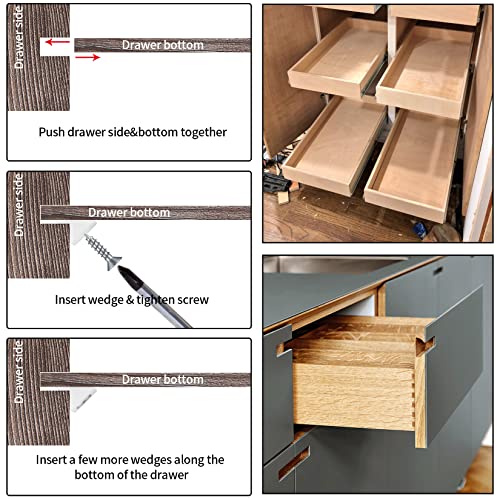 Drawer side

Drawer bottom

Push drawer side&bottom together

Drawer side

Drawer bottom

Insert wedge & tighten screw

Drawer side

Drawer bottom

Insert a few more wedges along the bottom of the drawer