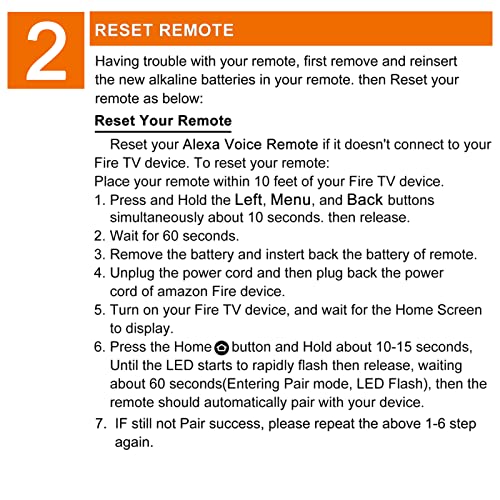 2

RESET REMOTE

Having trouble with your remote, first remove and reinsert the new alkaline batteries in your remote. then Reset your remote as below:

Reset Your Remote

Reset your Alexa Voice Remote if it doesn't connect to your Fire TV device. To reset your remote:
Place your remote within 10 feet of your Fire TV device.
1. Press and Hold the Left, Menu, and Back buttons simultaneously about 10 seconds. then release.
2. Wait for 60 seconds.
3. Remove the battery and instert back the battery of remote.
4. Unplug the power cord and then plug back the power cord of amazon Fire device.
5. Turn on your Fire TV device, and wait for the Home Screen to display.
6. Press the Home button and Hold about 10-15 seconds, Until the LED starts to rapidly flash then release, waiting about 60 seconds(Entering Pair mode, LED Flash), then the remote should automatically pair with your device.
7. IF still not Pair success, please repeat the above 1-6 step again.