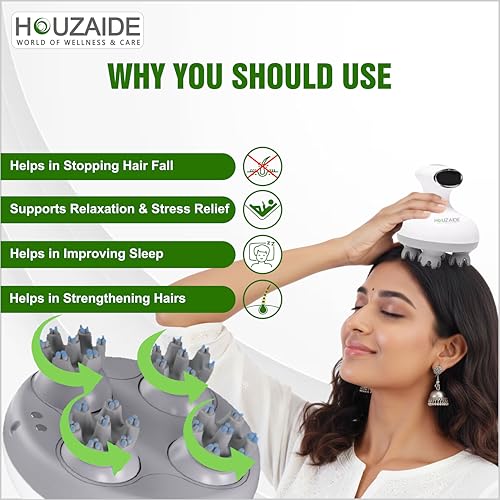 HOUZAIDE
WORLD OF WELLNESS & CARE

WHY YOU SHOULD USE

Helps in Stopping Hair Fall

Supports Relaxation & Stress Relief

Helps in Improving Sleep

Helps in Strengthening Hairs

HOUZAIDE