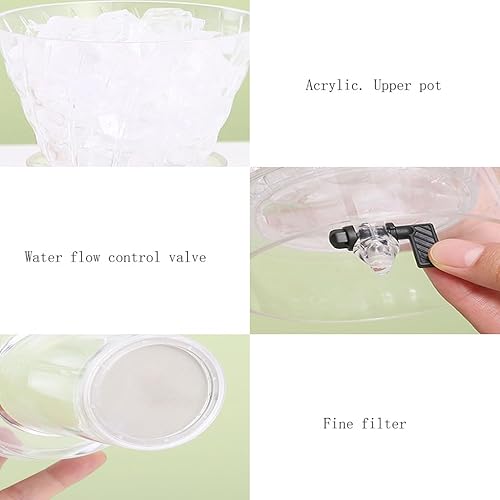 Acrylic. Upper pot

Water flow control valve

Fine filter