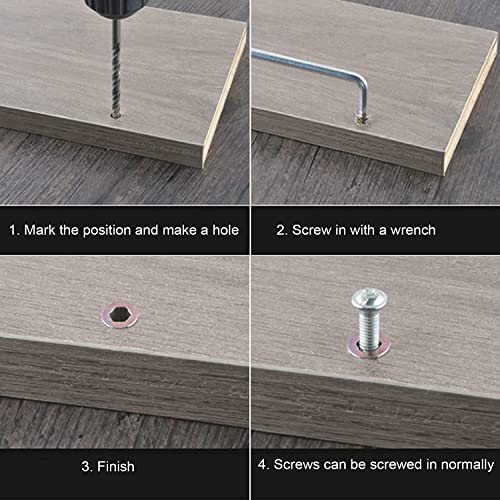 1. Mark the position and make a hole

2. Screw in with a wrench

3. Finish

4. Screws can be screwed in normally