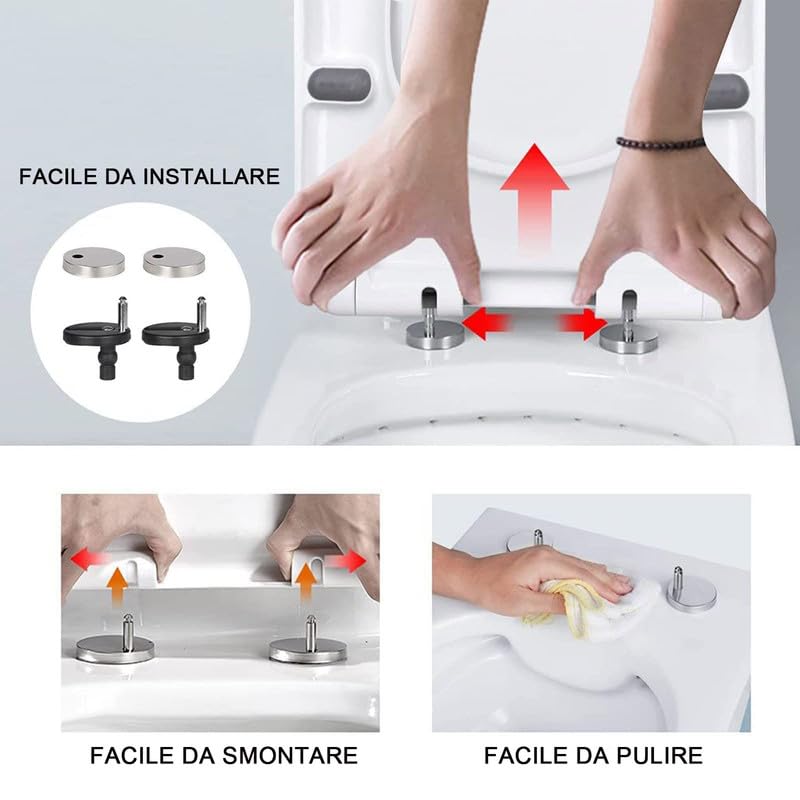 FACILE DA INSTALLARE

FACILE DA SMONTARE

FACILE DA PULIRE